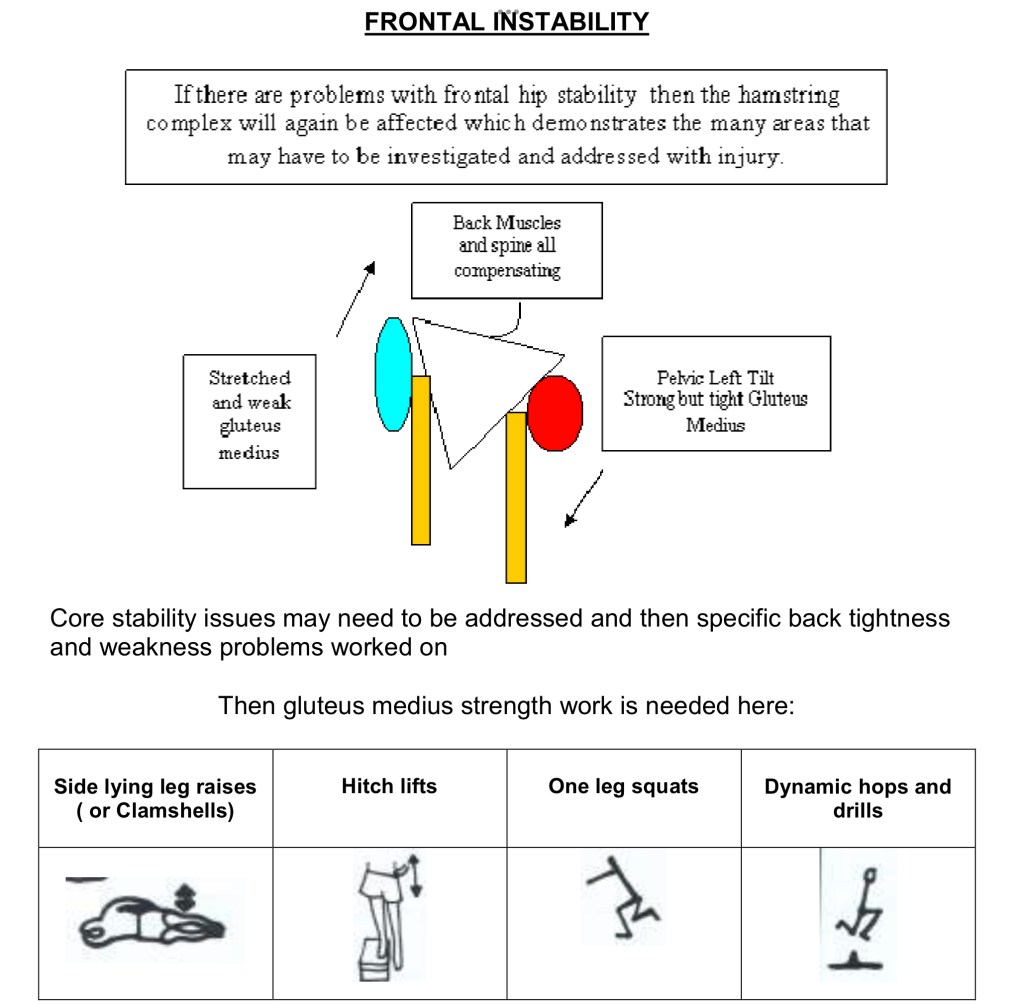 FRONTAL INSTABILITY

If there are problems with frontal hip stability then the hamstring complex will again be affected which demonstrates the many areas that may have to be investigated and addressed with injury.

Back Muscles and spine all compensating

Stretched and weak gluteus medius

Pelvic Left Tilt Strong but tight Gluteus Medius

Core stability issues may need to be addressed and then specific back tightness and weakness problems worked on

Then gluteus medius strength work is needed here:

| Side lying leg raises ( or Clamshells) | Hitch lifts | One leg squats | Dynamic hops and drills |
|---|---|---|---|
| | | | |